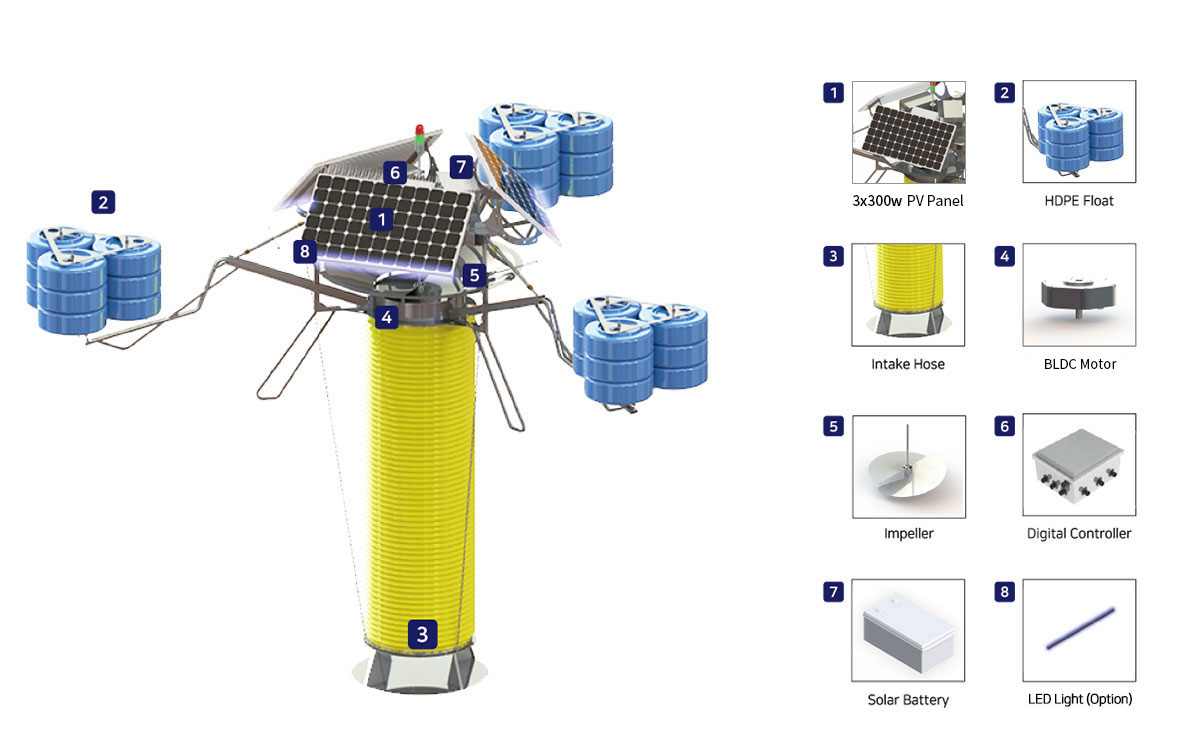 2

6

7

1

8

5

4

3

1

3x300w PV Panel

2

HDPE Float

3

Intake Hose

4

BLDC Motor

5

Impeller

6

Digital Controller

7

Solar Battery

8

LED Light (Option)